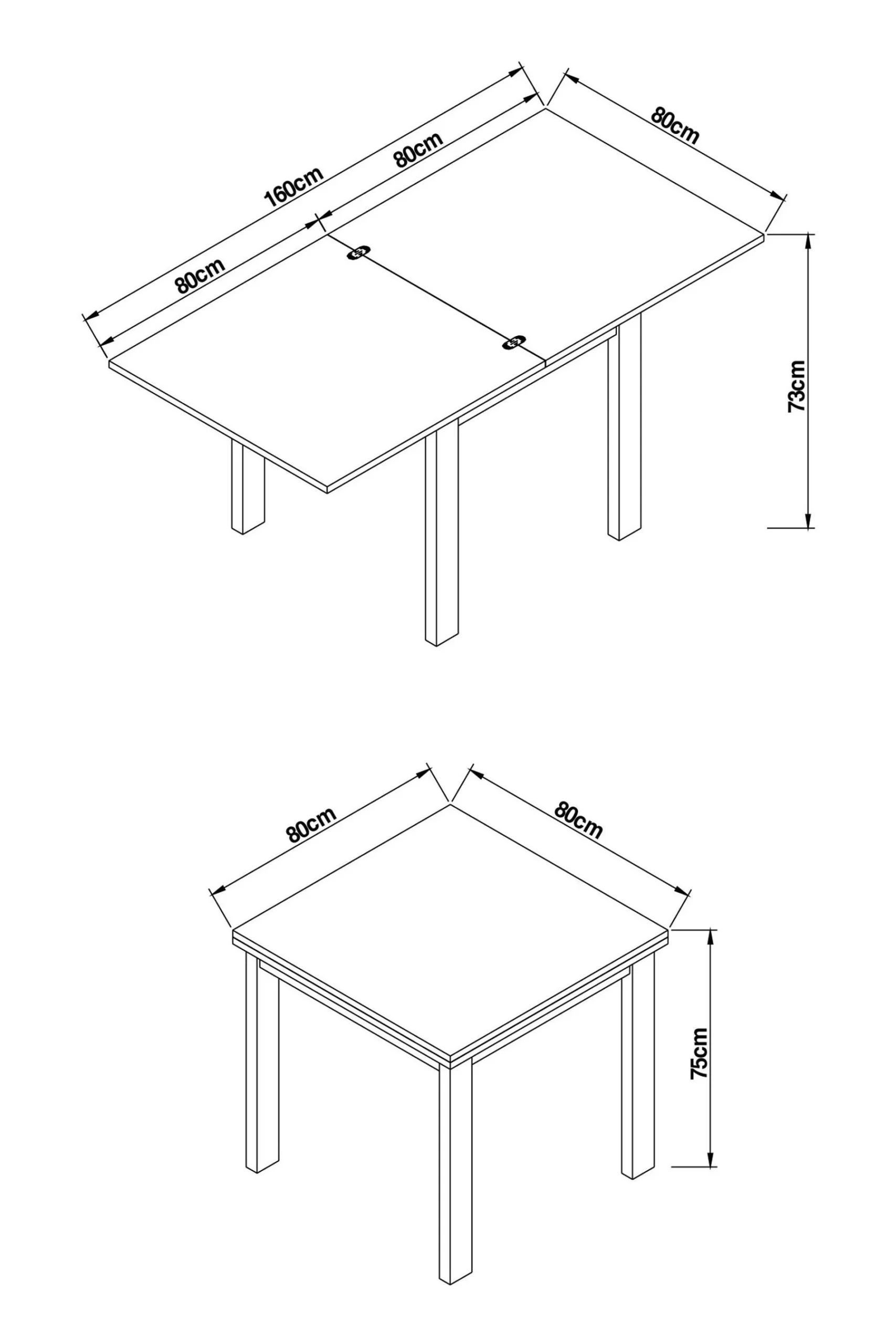 160cm
80cm
80cm
80cm
73cm

80cm
80cm
75cm